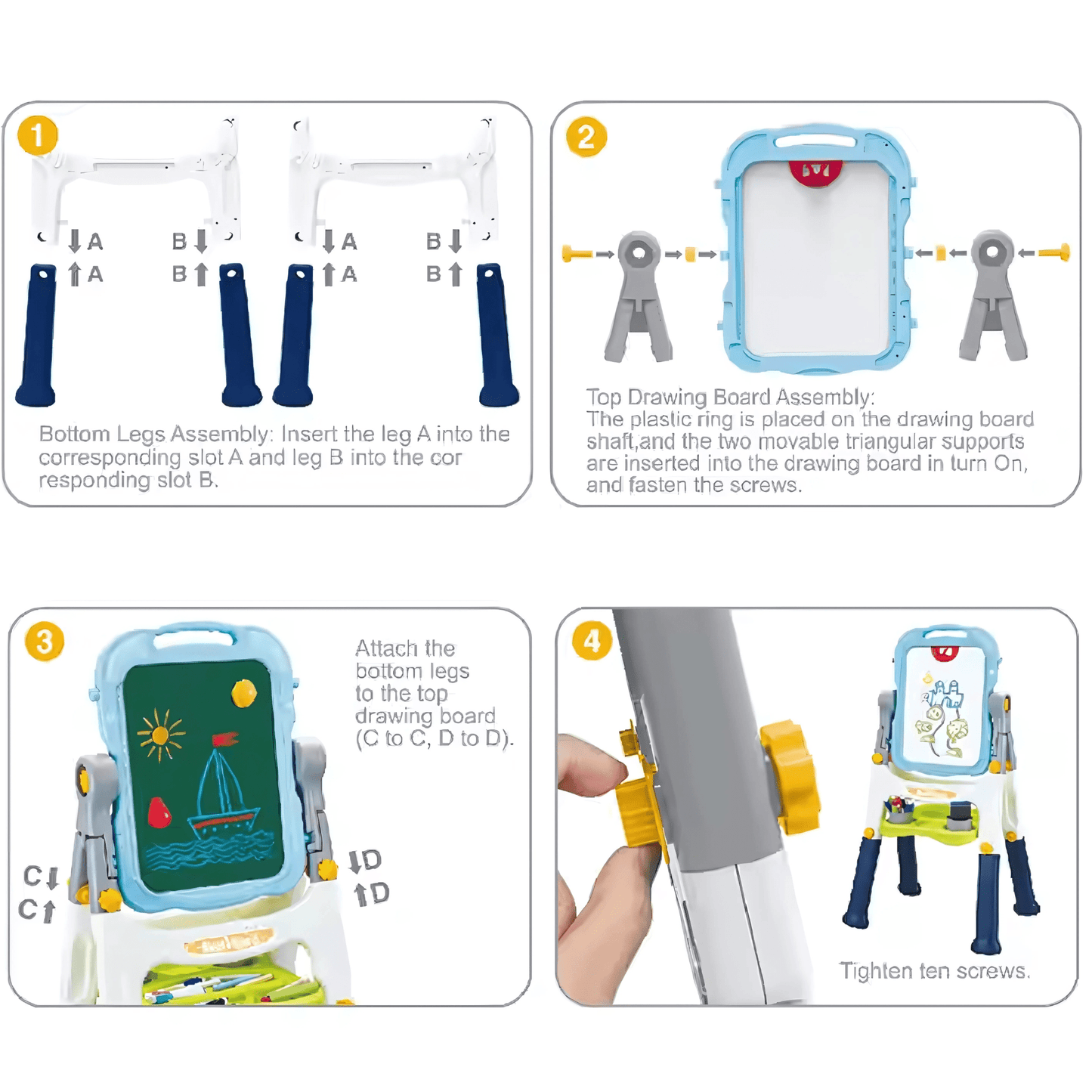 1

A B A B
A B A B

Bottom Legs Assembly: Insert the leg A into the corresponding slot A and leg B into the cor responding slot B.

2

Top Drawing Board Assembly:
The plastic ring is placed on the drawing board shaft,and the two movable triangular supports are inserted into the drawing board in turn On, and fasten the screws.

3

Attach the bottom legs to the top drawing board (C to C, D to D).

C C
D D

4

Tighten ten screws.